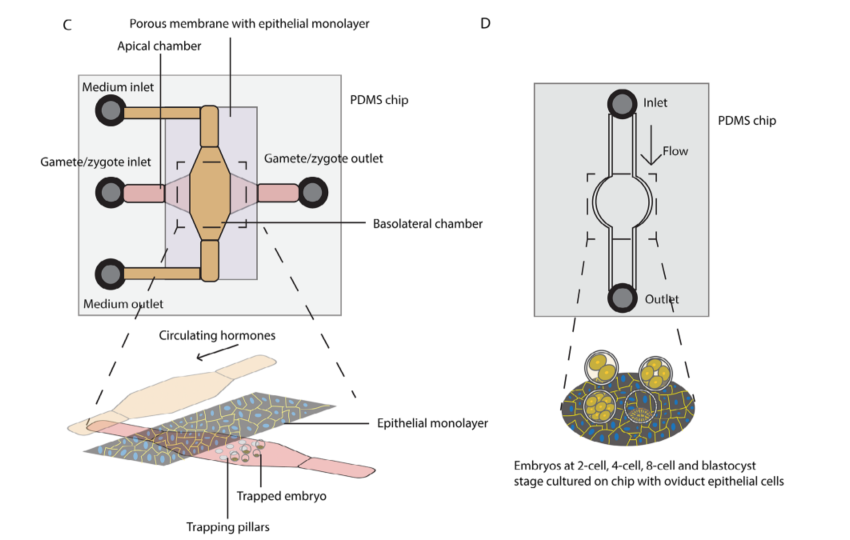 C

Porous membrane with epithelial monolayer

Apical chamber

Medium inlet

PDMS chip

Gamete/zygote inlet

Gamete/zygote outlet

Basolateral chamber

Medium outlet

Circulating hormones

Epithelial monolayer

Trapped embryo

Trapping pillars

D

Inlet

PDMS chip

Flow

Outlet

Embryos at 2-cell, 4-cell, 8-cell and blastocyst stage cultured on chip with oviduct epithelial cells